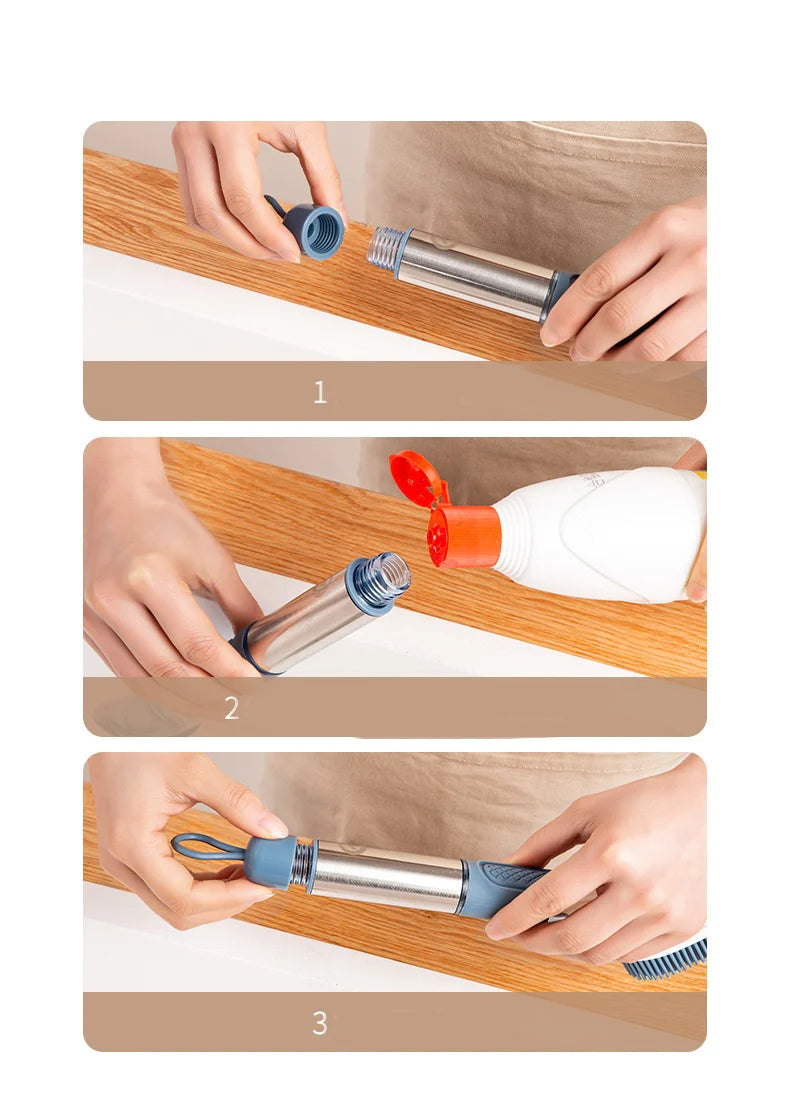 1

2

3