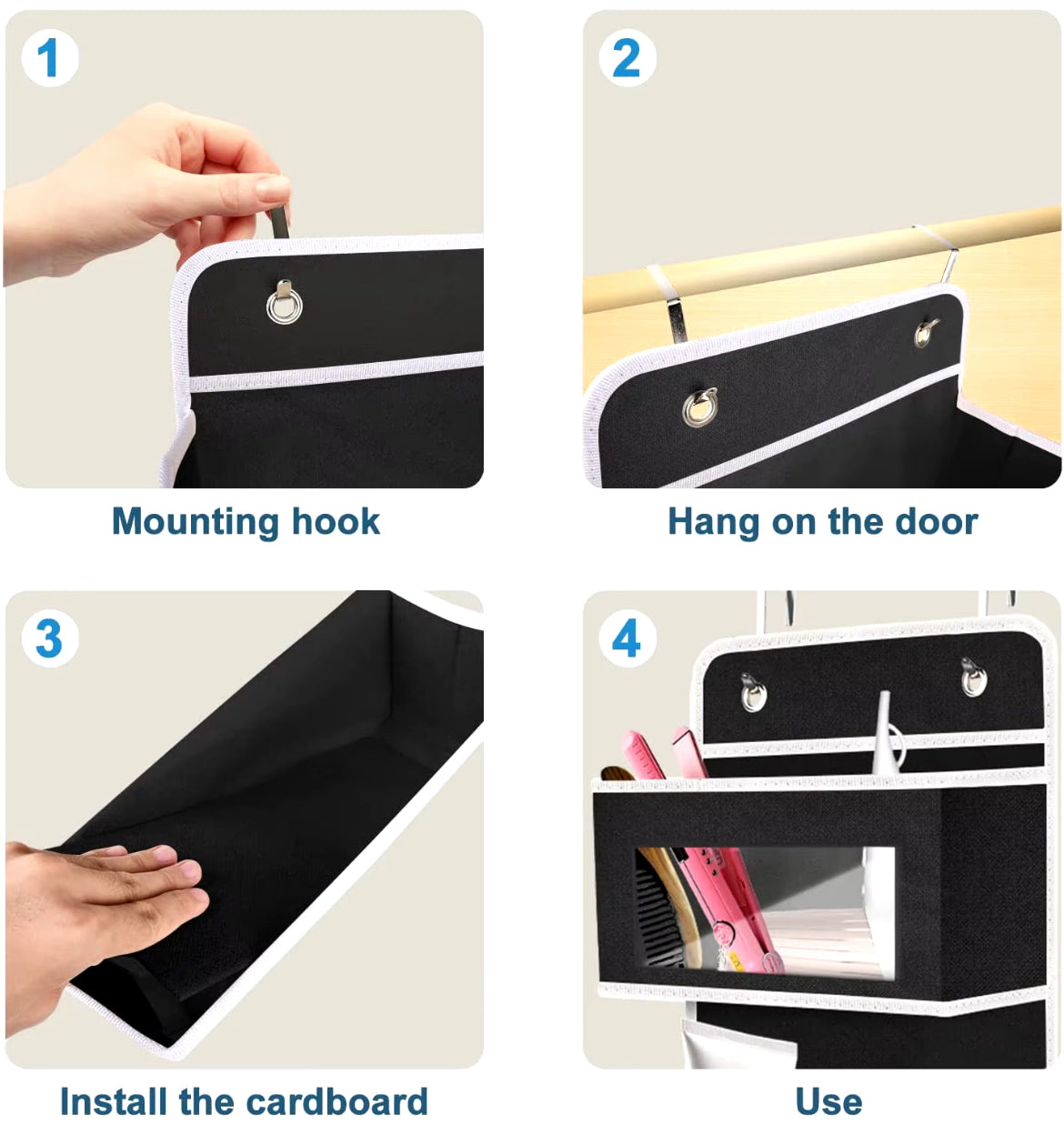 1

Mounting hook

2

Hang on the door

3

Install the cardboard

4

Use