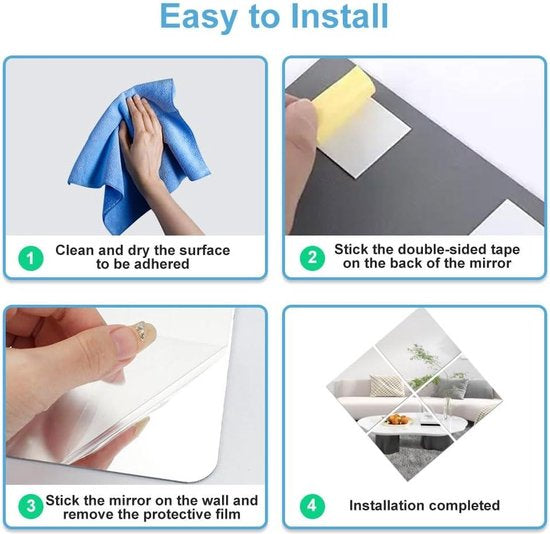 Easy to Install

1 Clean and dry the surface to be adhered

2 Stick the double-sided tape on the back of the mirror

3 Stick the mirror on the wall and remove the protective film

4 Installation completed