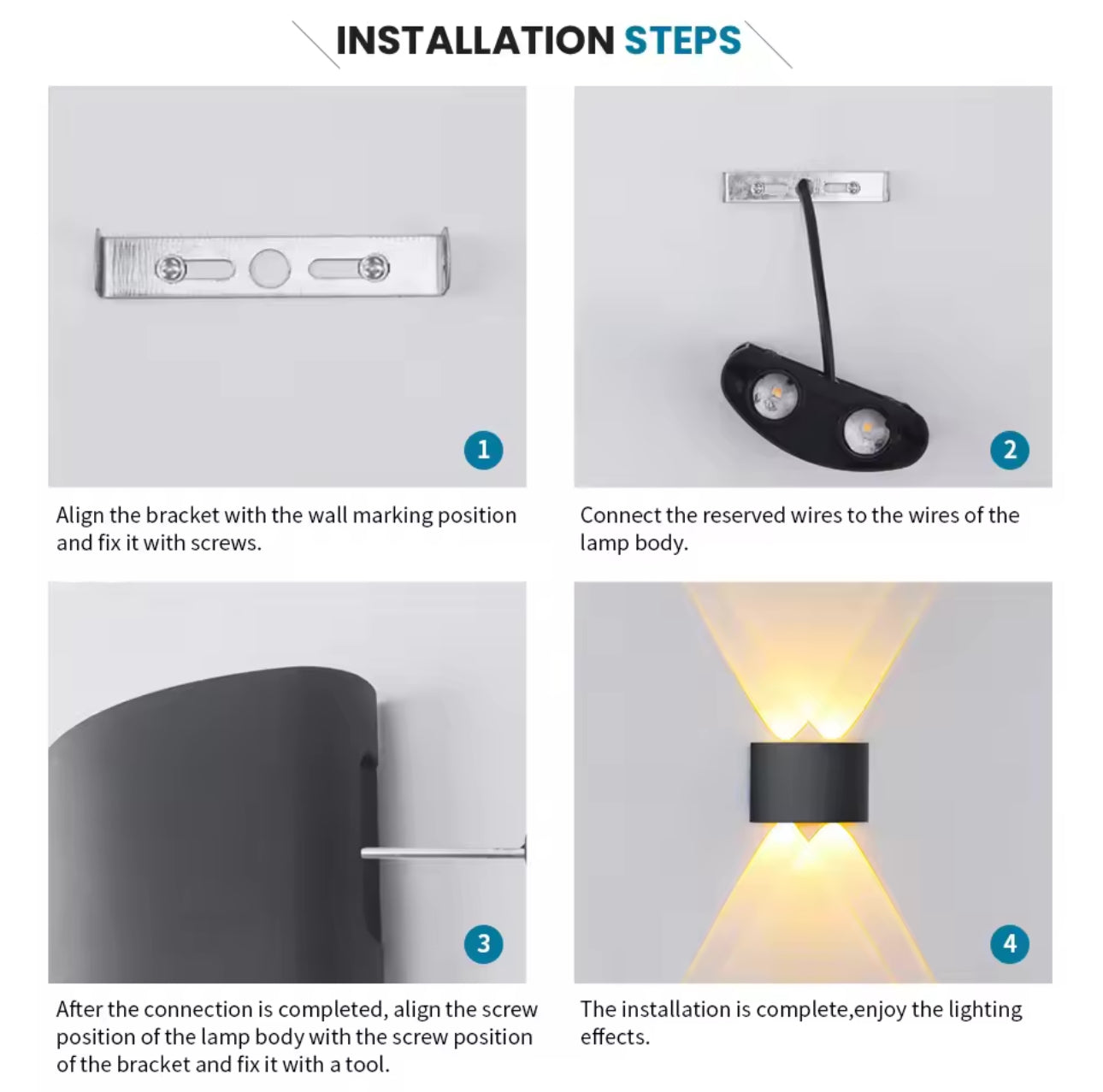 INSTALLATION STEPS

1

Align the bracket with the wall marking position and fix it with screws.

2

Connect the reserved wires to the wires of the lamp body.

3

After the connection is completed, align the screw position of the lamp body with the screw position of the bracket and fix it with a tool.

4

The installation is complete,enjoy the lighting effects.