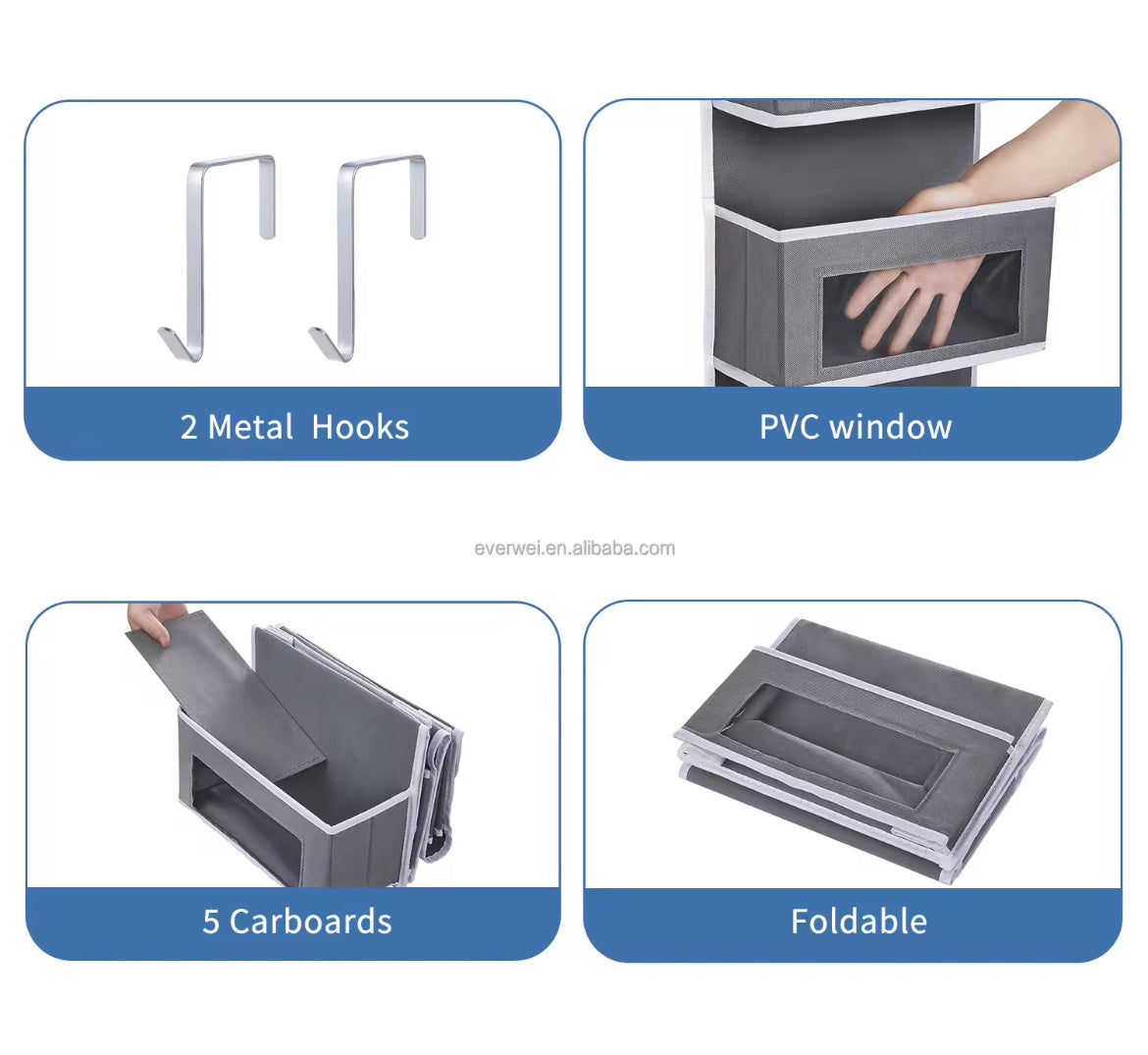 2 Metal Hooks

PVC window

everwei.en.alibaba.com

5 Carboards

Foldable