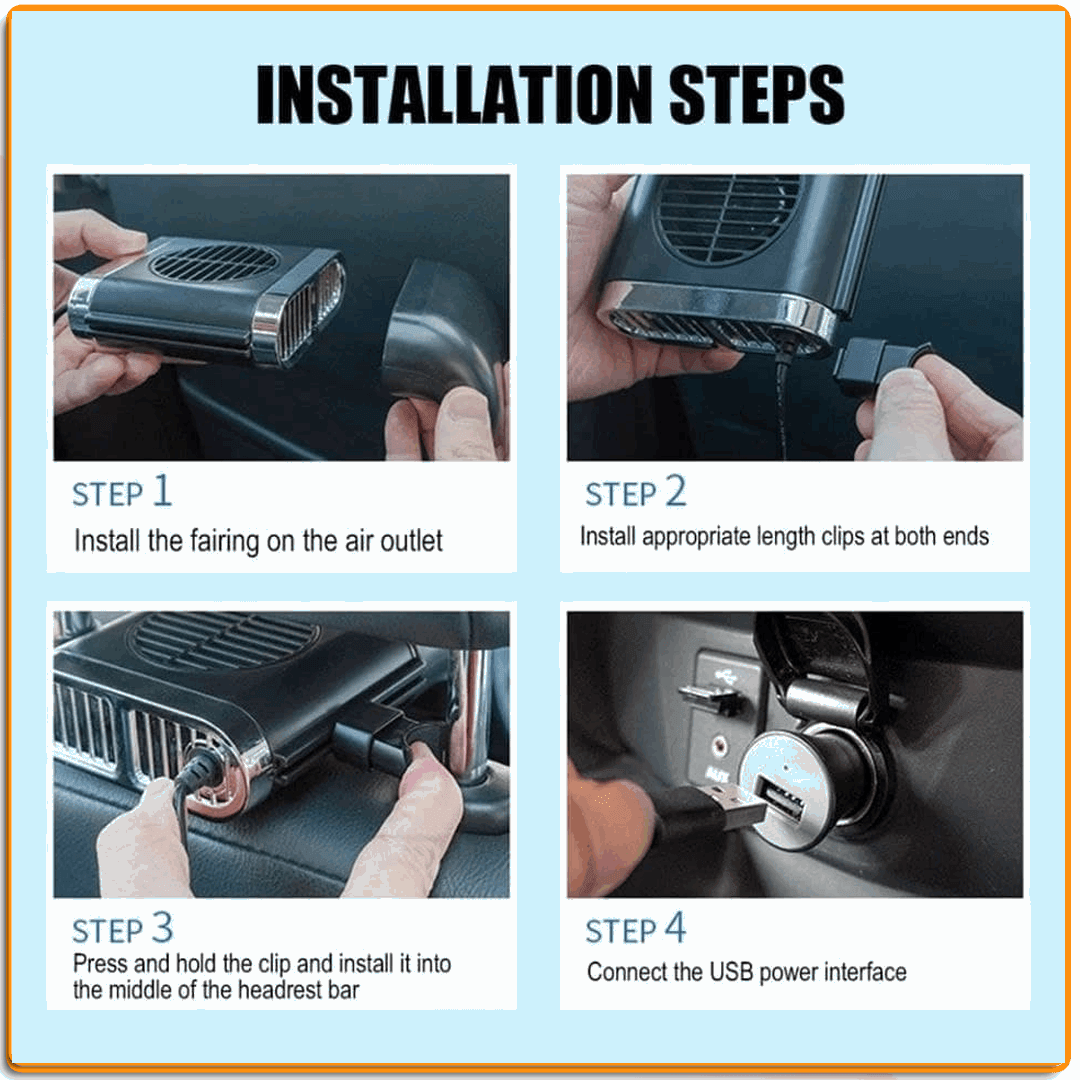 INSTALLATION STEPS

STEP 1
Install the fairing on the air outlet

STEP 2
Install appropriate length clips at both ends

STEP 3
Press and hold the clip and install it into the middle of the headrest bar

AUX

STEP 4
Connect the USB power interface