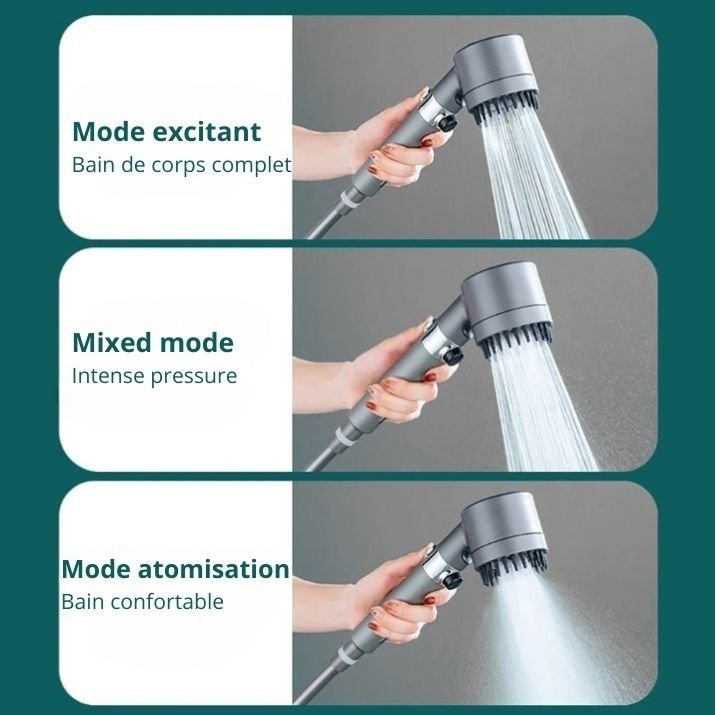 Mode excitant
Bain de corps complet

Mixed mode
Intense pressure

Mode atomisation
Bain confortable